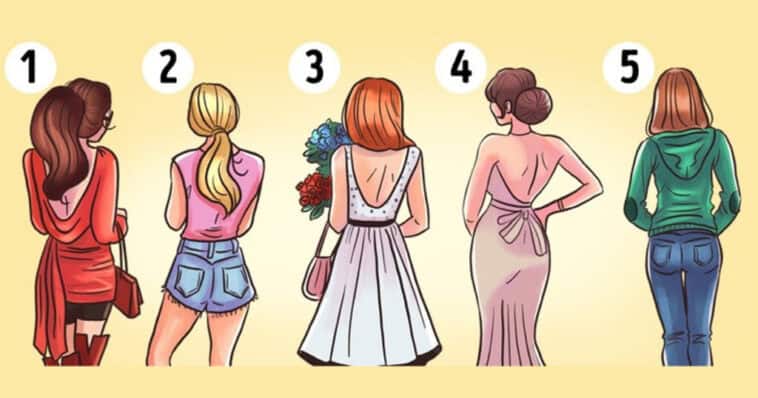 1
2
3
4
5